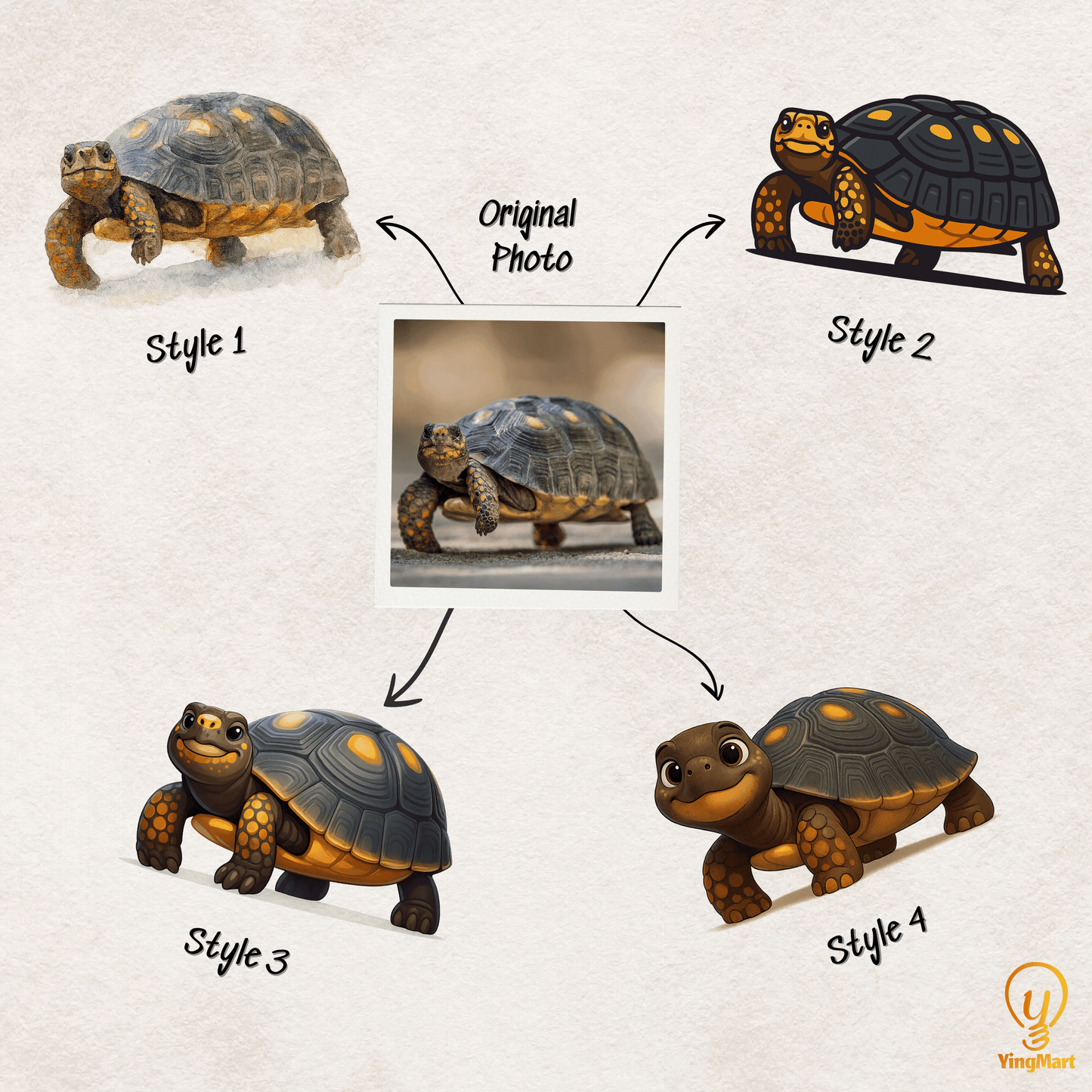 Original Photo

Style 1

Style 2

Style 3

Style 4

YingMart